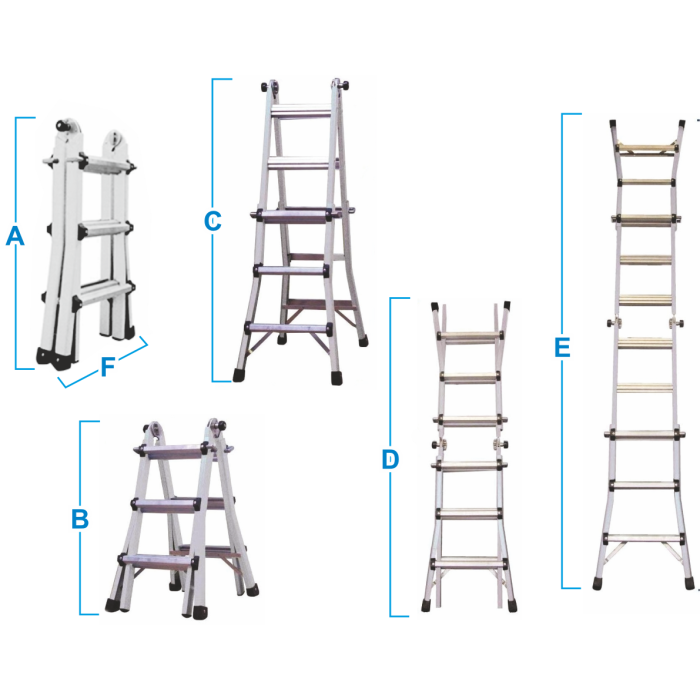 A

F

C

B

D

E