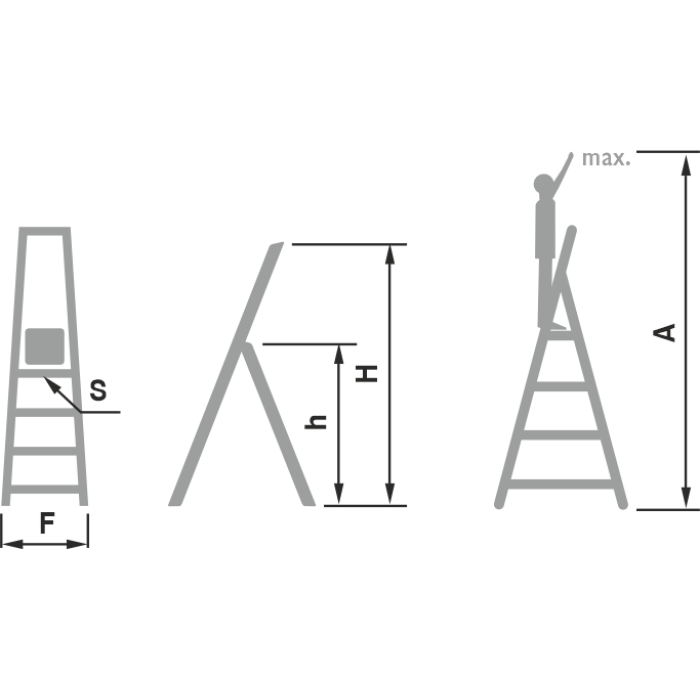 S
F
h
H
max.
A